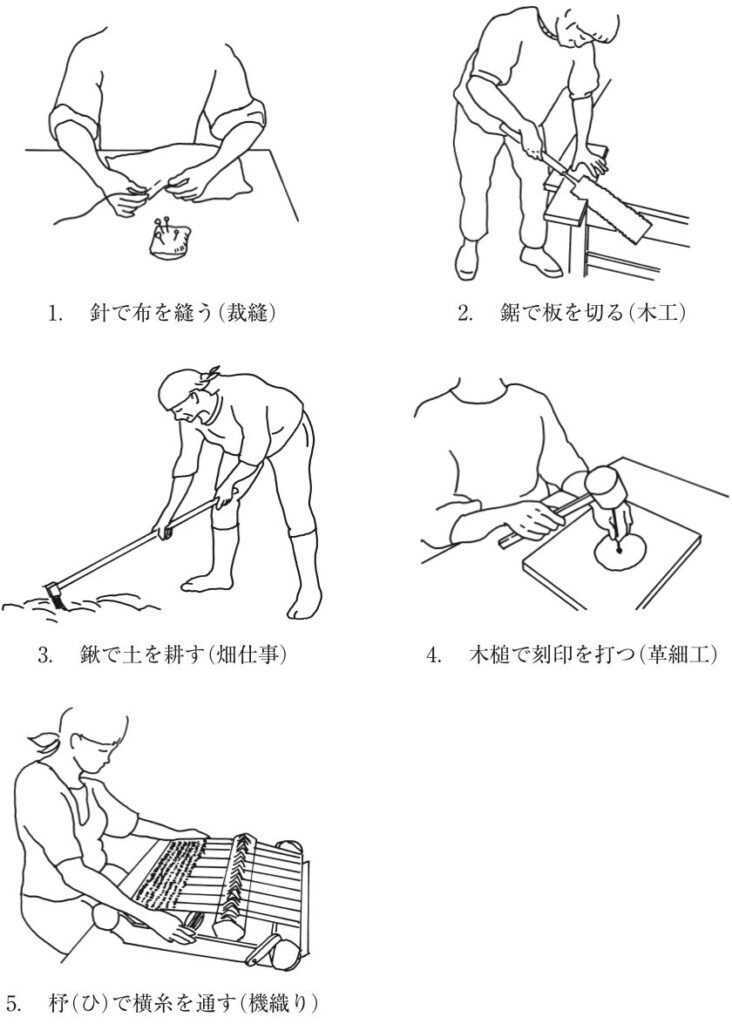 1. 針で布を縫う(裁縫)

2. 鋸で板を切る(木工)

3. 鍬で土を耕す(畑仕事)

4. 木槌で刻印を打つ(革細工)

5. 杼(ひ)で横糸を通す(機織り)